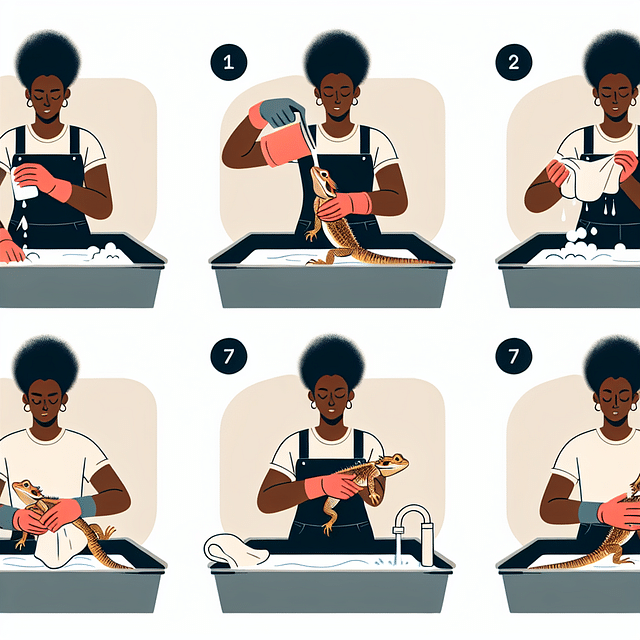 1

2

7

7